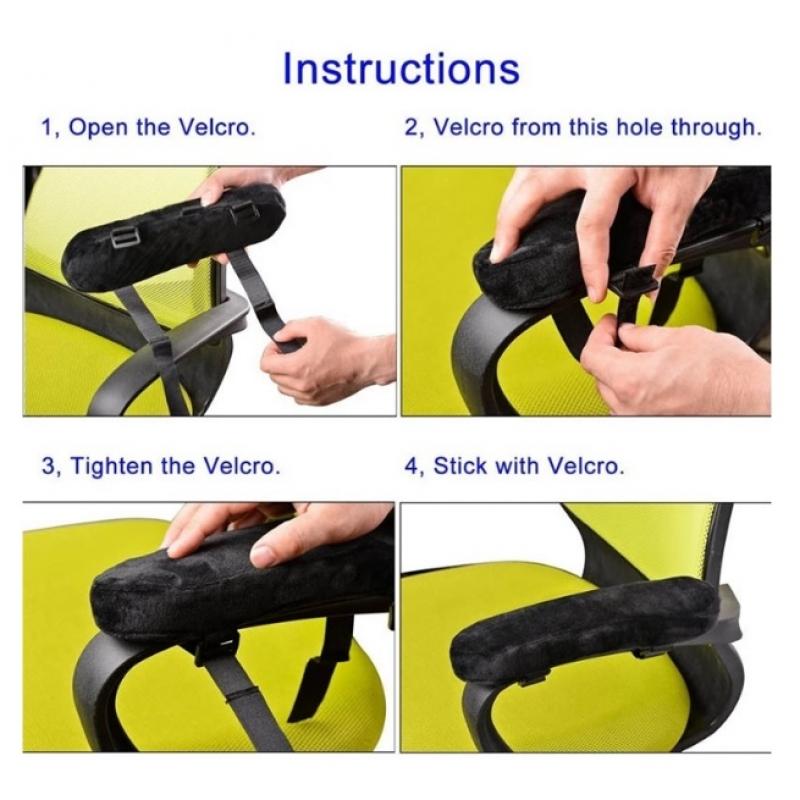 Instructions

1, Open the Velcro.

2, Velcro from this hole through.

3, Tighten the Velcro.

4, Stick with Velcro.